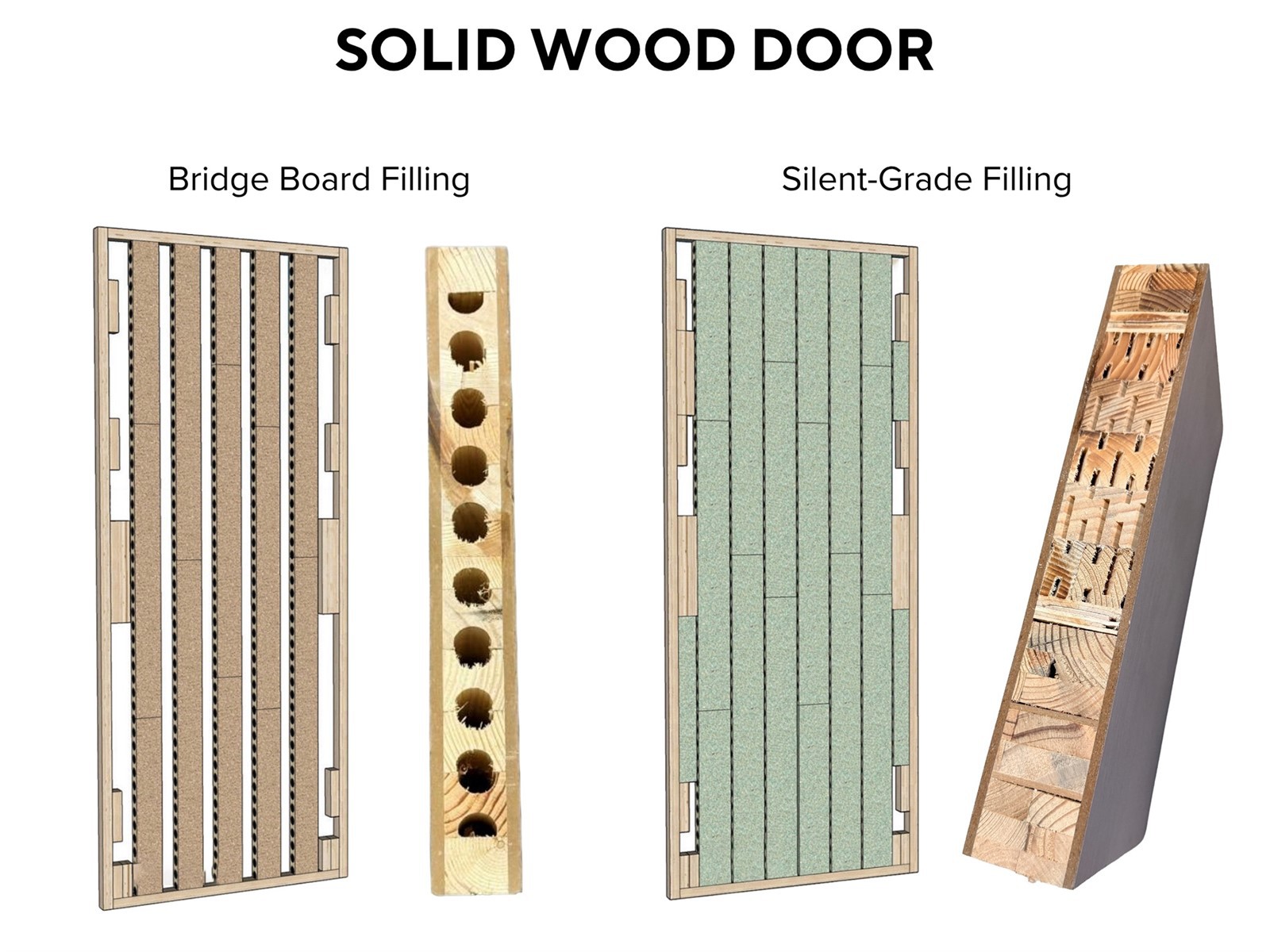 SOLID WOOD DOOR

Bridge Board Filling

Silent-Grade Filling